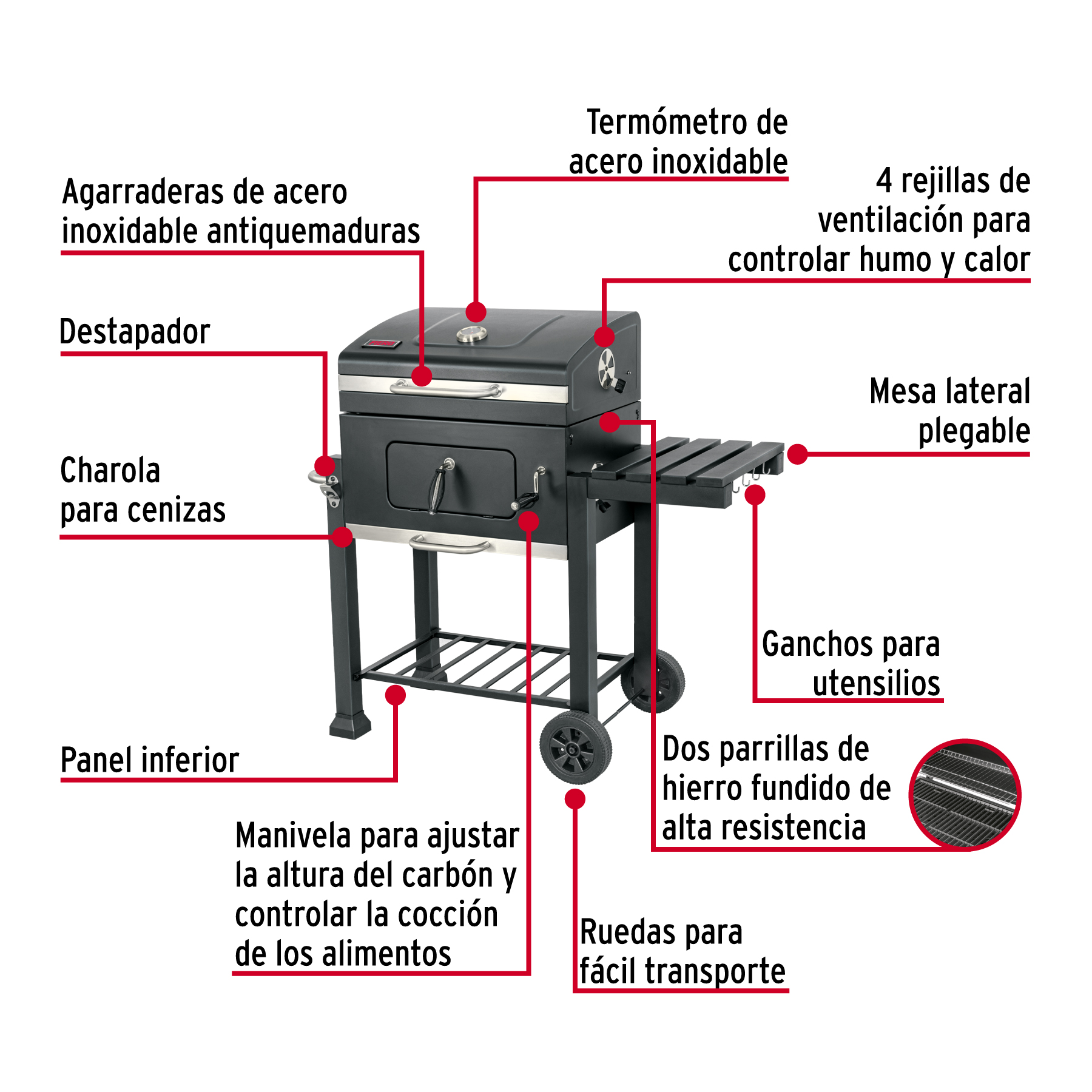 Termómetro de acero inoxidable

Agarraderas de acero inoxidable antiquemaduras

4 rejillas de ventilación para controlar humo y calor

Destapador

Mesa lateral plegable

Charola para cenizas

Ganchos para utensilios

Panel inferior

Dos parrillas de hierro fundido de alta resistencia

Manivela para ajustar la altura del carbón y controlar la cocción de los alimentos

Ruedas para fácil transporte